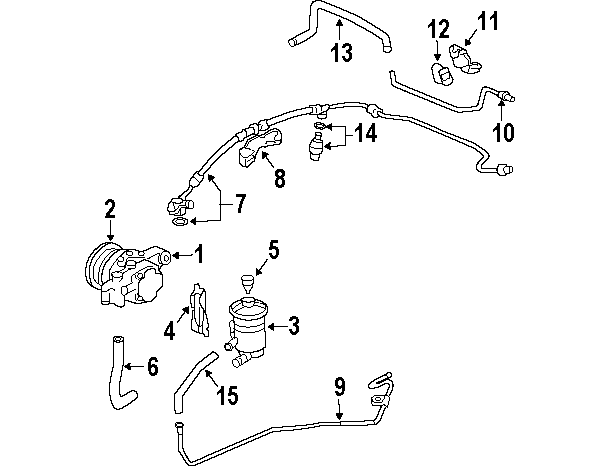 13
12
11
10
14
8
7
2
1
5
4
3
6
15
9