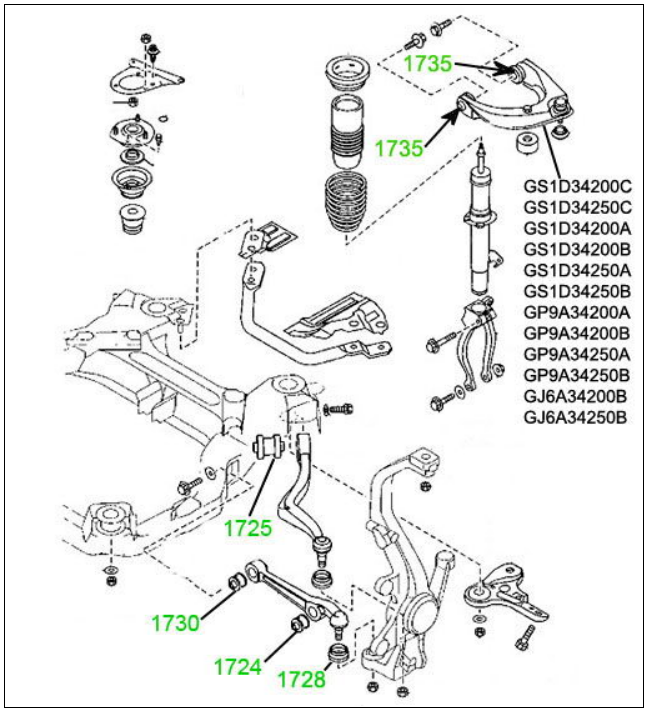 1735

1735

GS1D34200C
GS1D34250C
GS1D34200A
GS1D34200B
GS1D34250A
GS1D34250B
GP9A34200A
GP9A34200B
GP9A34250A
GP9A34250B
GJ6A34200B
GJ6A34250B

1725

1730

1724

1728