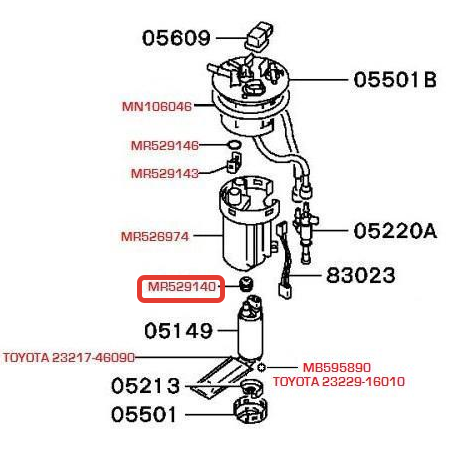 05609
05501B
MN106046
MR529146
MR529143
MR526974
05220A
83023
MR529140
05149
TOYOTA 23217-46090
MB595890
TOYOTA 23229-16010
05213
05501