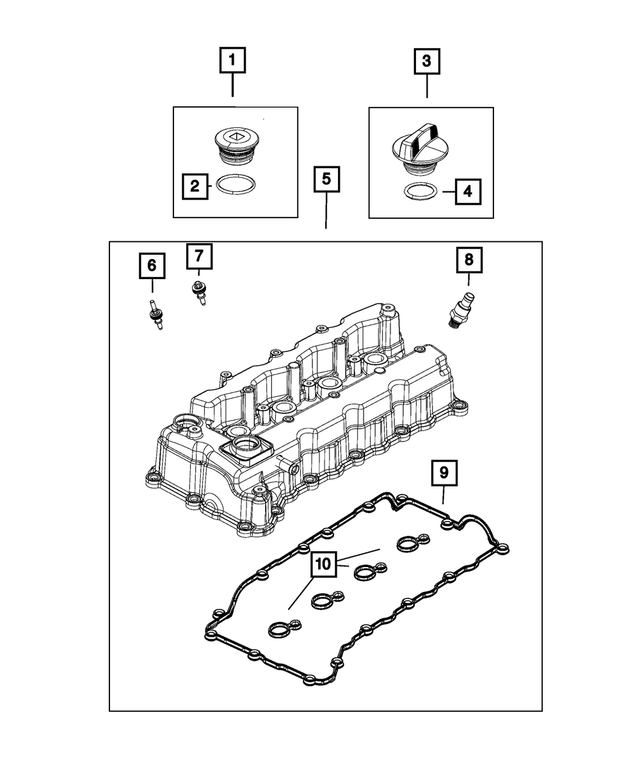 1
3
2
4
5
6
7
8
9
10