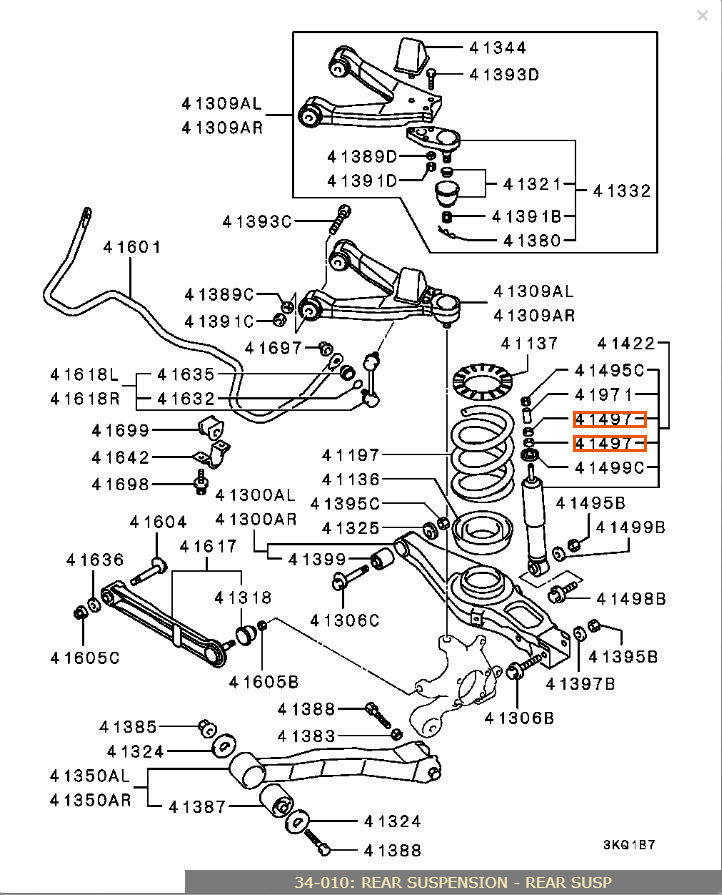 ×

41344
41393D
41309AL
41309AR
41389D
41391D
41321
41332
41391B
41380
41393C
41601
41389C
41391C
41309AL
41309AR
41697
41137
41422
41618L
41618R
41635
41632
41495C
41971
41497
41497
41699
41642
41698
41197
41136
41499C
41300AL
41300AR
41395C
41325
41495B
41499B
41604
41617
41636
41399
41318
41306C
41498B
41605C
41605B
41395B
41397B
41388
41383
41306B
41385
41324
41350AL
41350AR
41387
41324
41388
3KQ1B7

34-010: REAR SUSPENSION - REAR SUSP