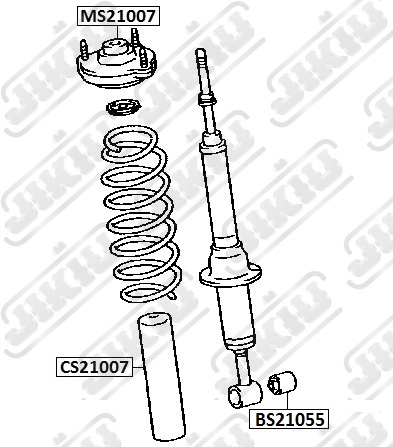 MS21007

CS21007

BS21055

JIKIU