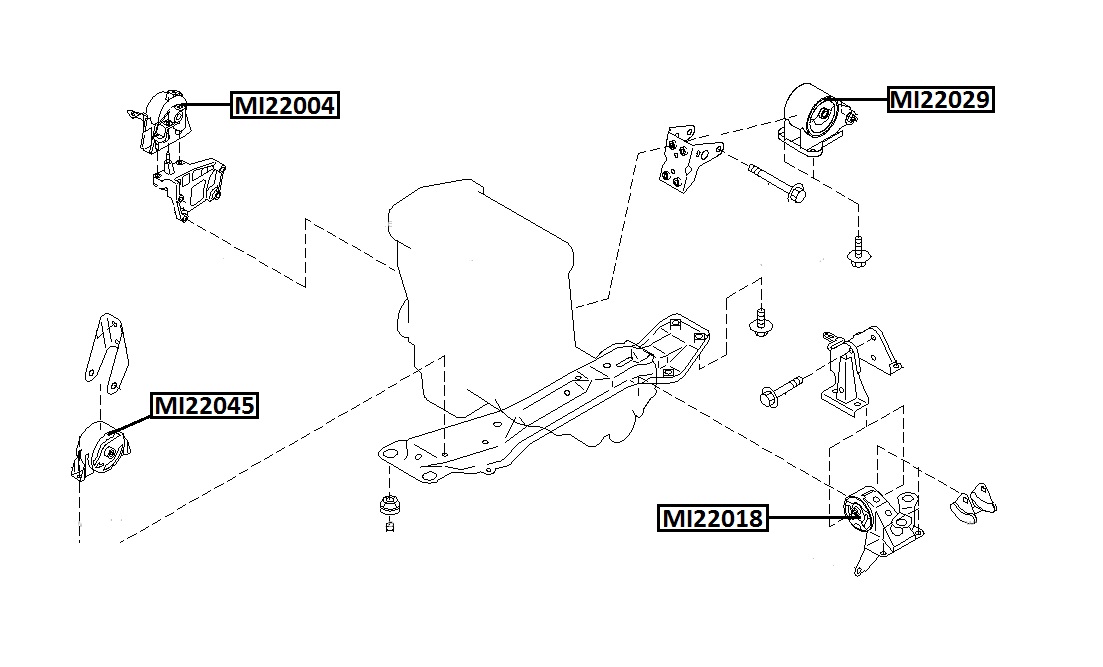 MI22004

MI22029

MI22045

MI22018