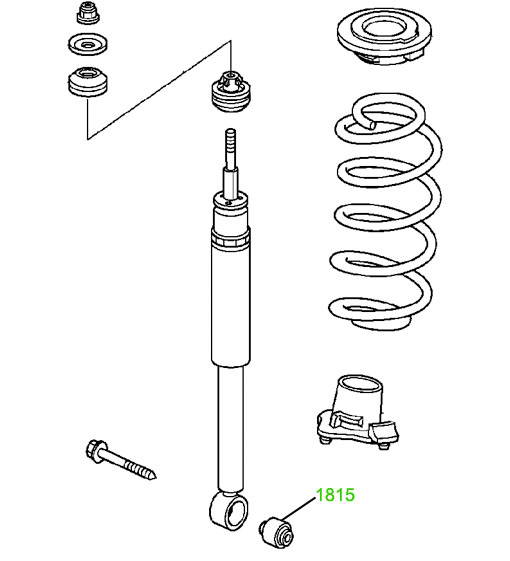 1815