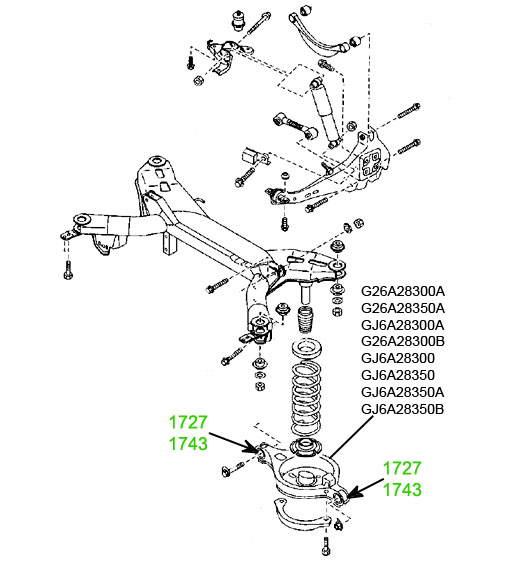 G26A28300A
G26A28350A
GJ6A28300A
G26A28300B
GJ6A28300
GJ6A28350
GJ6A28350A
GJ6A28350B

1727
1743

1727
1743