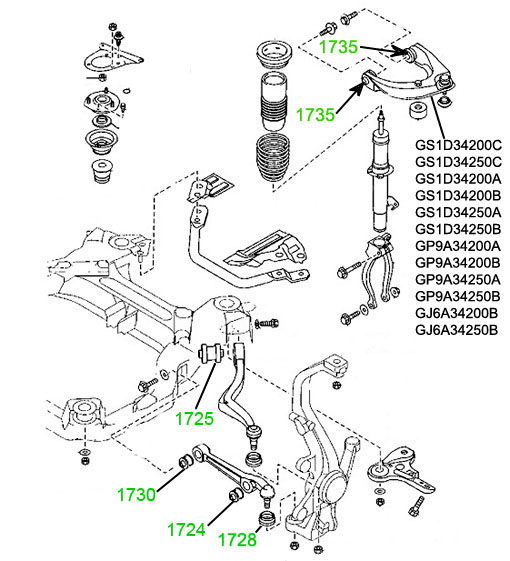 1735

1735

GS1D34200C
GS1D34250C
GS1D34200A
GS1D34200B
GS1D34250A
GS1D34250B
GP9A34200A
GP9A34200B
GP9A34250A
GP9A34250B
GJ6A34200B
GJ6A34250B

1725

1730

1724

1728