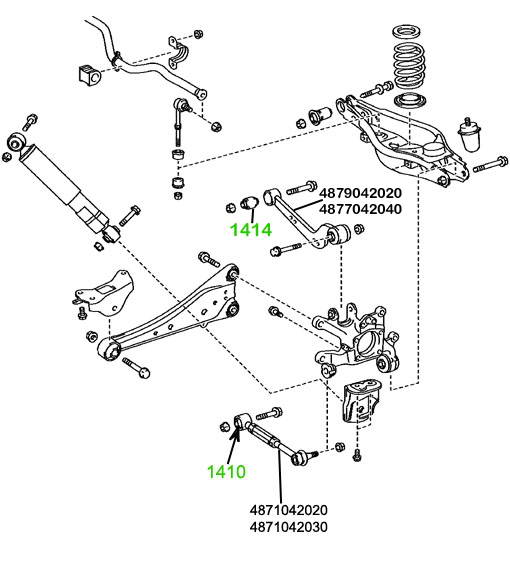 4879042020
4877042040
1414
1410
4871042020
4871042030