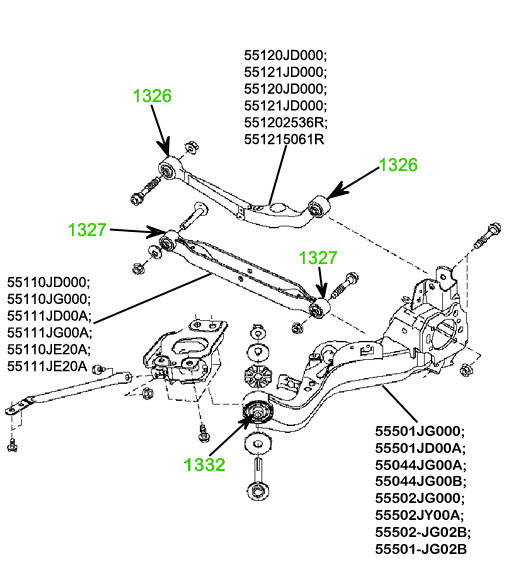 55120JD000;
55121JD000;
55120JD000;
55121JD000;
551202536R;
551215061R

1326

1326

1327

1327

55110JD000;
55110JG000;
55111JD00A;
55111JG00A;
55110JE20A;
55111JE20A

1332

55501JG000;
55501JD00A;
55044JG00A;
55044JG00B;
55502JG000;
55502JY00A;
55502-JG02B;
55501-JG02B