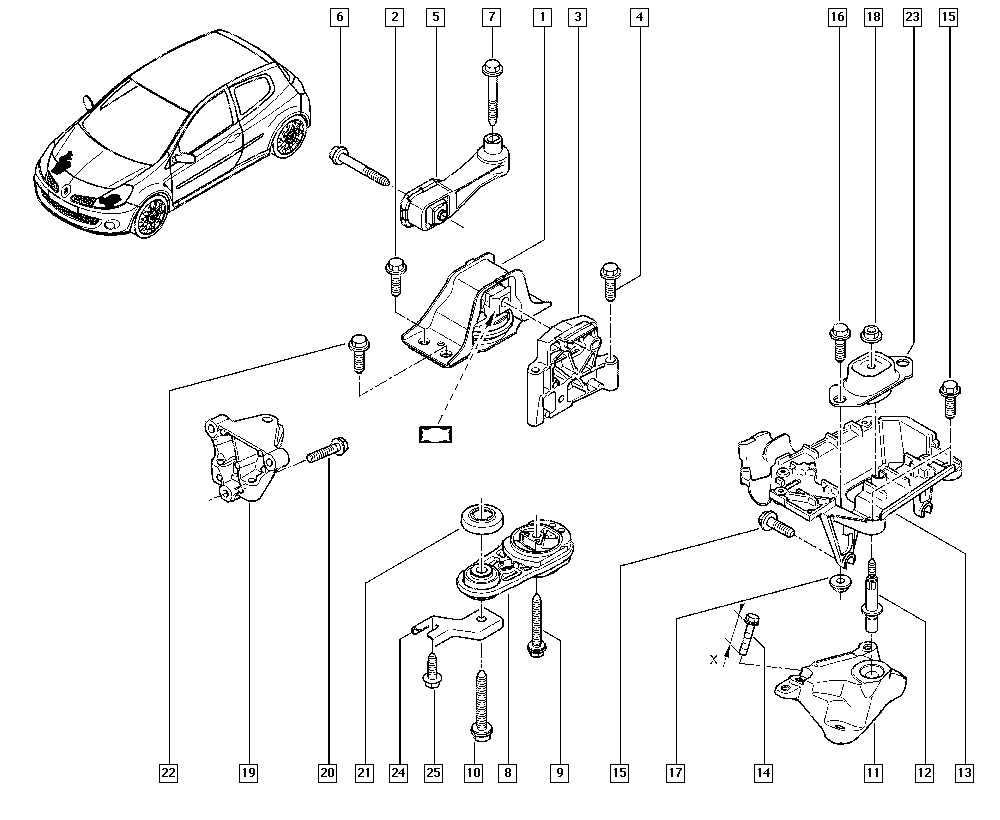 6
2
5
7
1
3
4
16
18
23
15
X
22
19
20
21
24
25
10
8
9
15
17
14
11
12
13